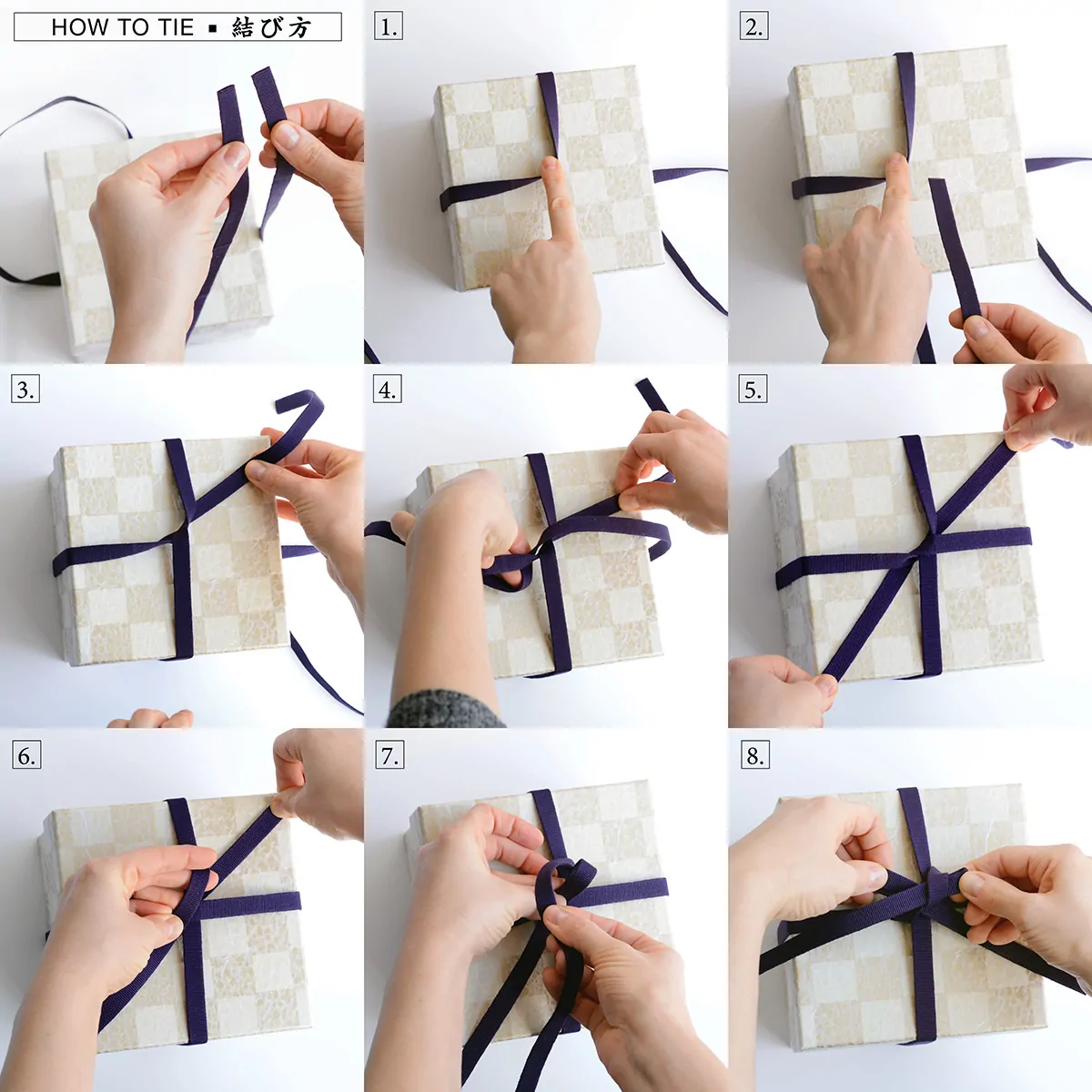 HOW TO TIE ▪ 結び方

1.

2.

3.

4.

5.

6.

7.

8.